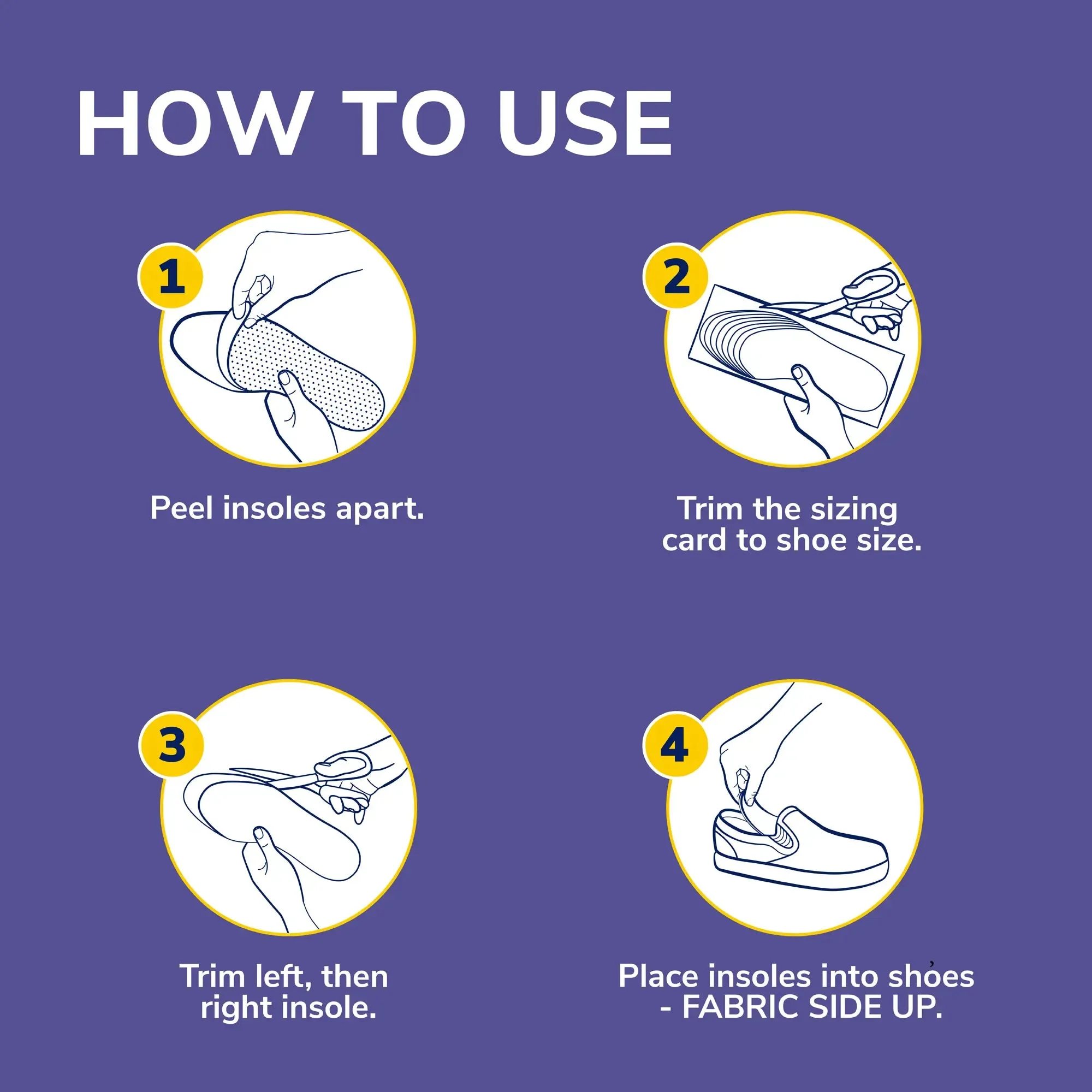 HOW TO USE

1

Peel insoles apart.

2

Trim the sizing card to shoe size.

3

Trim left, then right insole.

4

Place insoles into shoes - FABRIC SIDE UP.